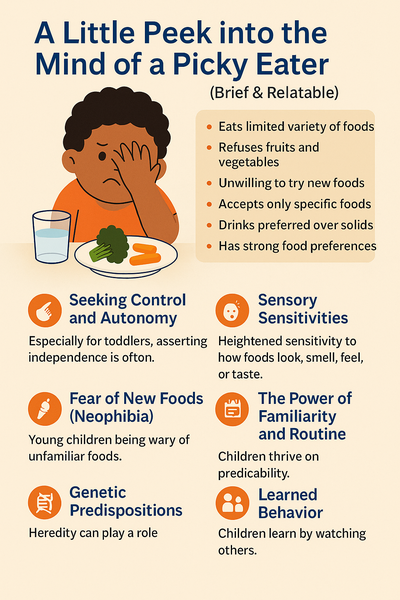 A Little Peek into the Mind of a Picky Eater

(Brief & Relatable)

- Eats limited variety of foods
- Refuses fruits and vegetables
- Unwilling to try new foods
- Accepts only specific foods
- Drinks preferred over solids
- Has strong food preferences

Seeking Control and Autonomy

Especially for toddlers, asserting independence is ofton.

Fear of New Foods (Neophibia)

Young children being wary of unfamiliar foods.

Genetic Predispositions

Heredity can play a role

Sensory Sensitivities

Heightened sensitivity to how foods look, smell, feel, or taste.

The Power of Familiarity and Routine

Children thrive on predicability.

Learned Behavior

Children learn by watching others.