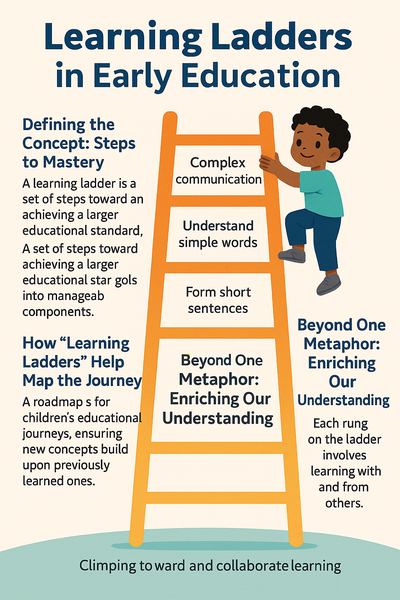 Learning Ladders in Early Education

Defining the Concept: Steps to Mastery

A learning ladder is a set of steps toward an achieving a larger educational standard, A set of steps toward achieving a larger educational star gols into manageab components.

How "Learning Ladders" Help Map the Journey

A roadmap s for children's educational journeys, ensuring new concepts build upon previously learned ones.

Complex communication

Understand simple words

Form short sentences

Beyond One Metaphor: Enriching Our Understanding

Beyond One Metaphor: Enriching Our Understanding

Each rung on the ladder involves learning with and from others.

Climping to ward and collaborate learning