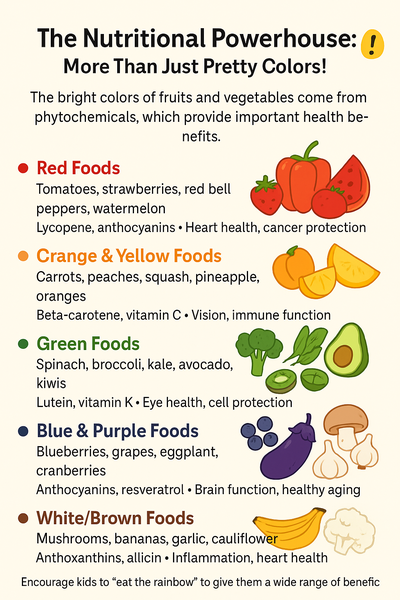 The Nutritional Powerhouse: !
More Than Just Pretty Colors!

The bright colors of fruits and vegetables come from phytochemicals, which provide important health benefits.

Red Foods
Tomatoes, strawberries, red bell peppers, watermelon
Lycopene, anthocyanins • Heart health, cancer protection

Crange & Yellow Foods
Carrots, peaches, squash, pineapple, oranges
Beta-carotene, vitamin C • Vision, immune function

Green Foods
Spinach, broccoli, kale, avocado, kiwis
Lutein, vitamin K • Eye health, cell protection

Blue & Purple Foods
Blueberries, grapes, eggplant, cranberries
Anthocyanins, resveratrol • Brain function, healthy aging

White/Brown Foods
Mushrooms, bananas, garlic, cauliflower
Anthoxanthins, allicin • Inflammation, heart health

Encourage kids to "eat the rainbow" to give them a wide range of benefic