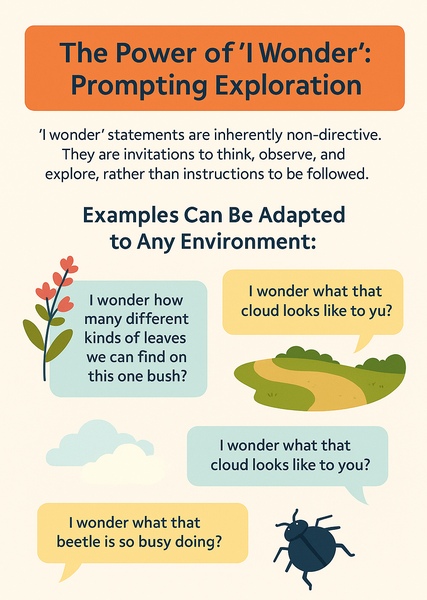 The Power of 'I Wonder': Prompting Exploration

'I wonder' statements are inherently non-directive. They are invitations to think, observe, and explore, rather than instructions to be followed.

Examples Can Be Adapted to Any Environment:

I wonder how many different kinds of leaves we can find on this one bush?

I wonder what that cloud looks like to yu?

I wonder what that cloud looks like to you?

I wonder what that beetle is so busy doing?