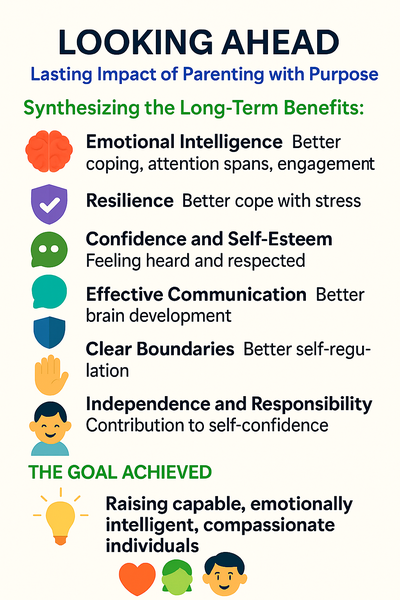 LOOKING AHEAD

Lasting Impact of Parenting with Purpose

Synthesizing the Long-Term Benefits:

Emotional Intelligence Better coping, attention spans, engagement

Resilience Better cope with stress

Confidence and Self-Esteem Feeling heard and respected

Effective Communication Better brain development

Clear Boundaries Better self-regulation

Independence and Responsibility Contribution to self-confidence

THE GOAL ACHIEVED

Raising capable, emotionally intelligent, compassionate individuals