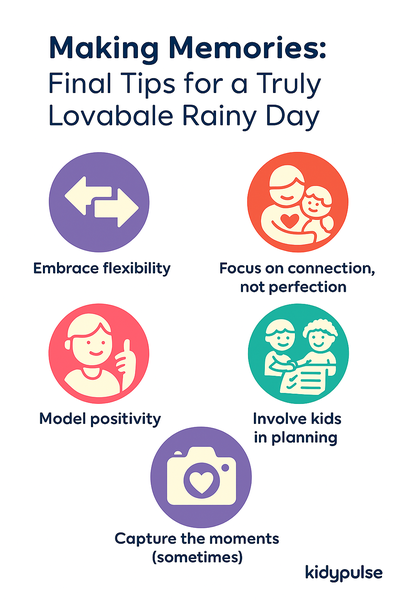 Making Memories:
Final Tips for a Truly Lovabale Rainy Day

Embrace flexibility

Focus on connection, not perfection

Model positivity

Involve kids in planning

Capture the moments (sometimes)

kidypulse