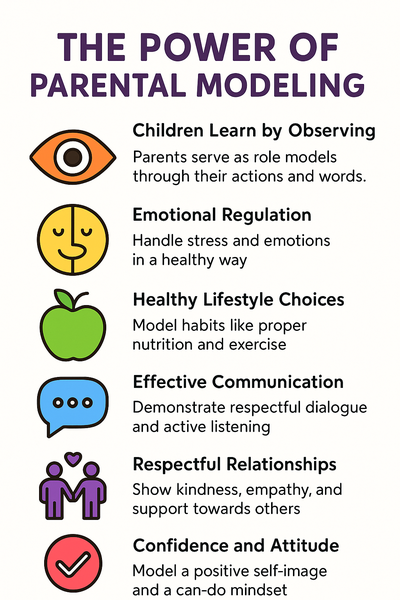 THE POWER OF PARENTAL MODELING

Children Learn by Observing

Parents serve as role models through their actions and words.

Emotional Regulation

Handle stress and emotions in a healthy way

Healthy Lifestyle Choices

Model habits like proper nutrition and exercise

Effective Communication

Demonstrate respectful dialogue and active listening

Respectful Relationships

Show kindness, empathy, and support towards others

Confidence and Attitude

Model a positive self-image and a can-do mindset